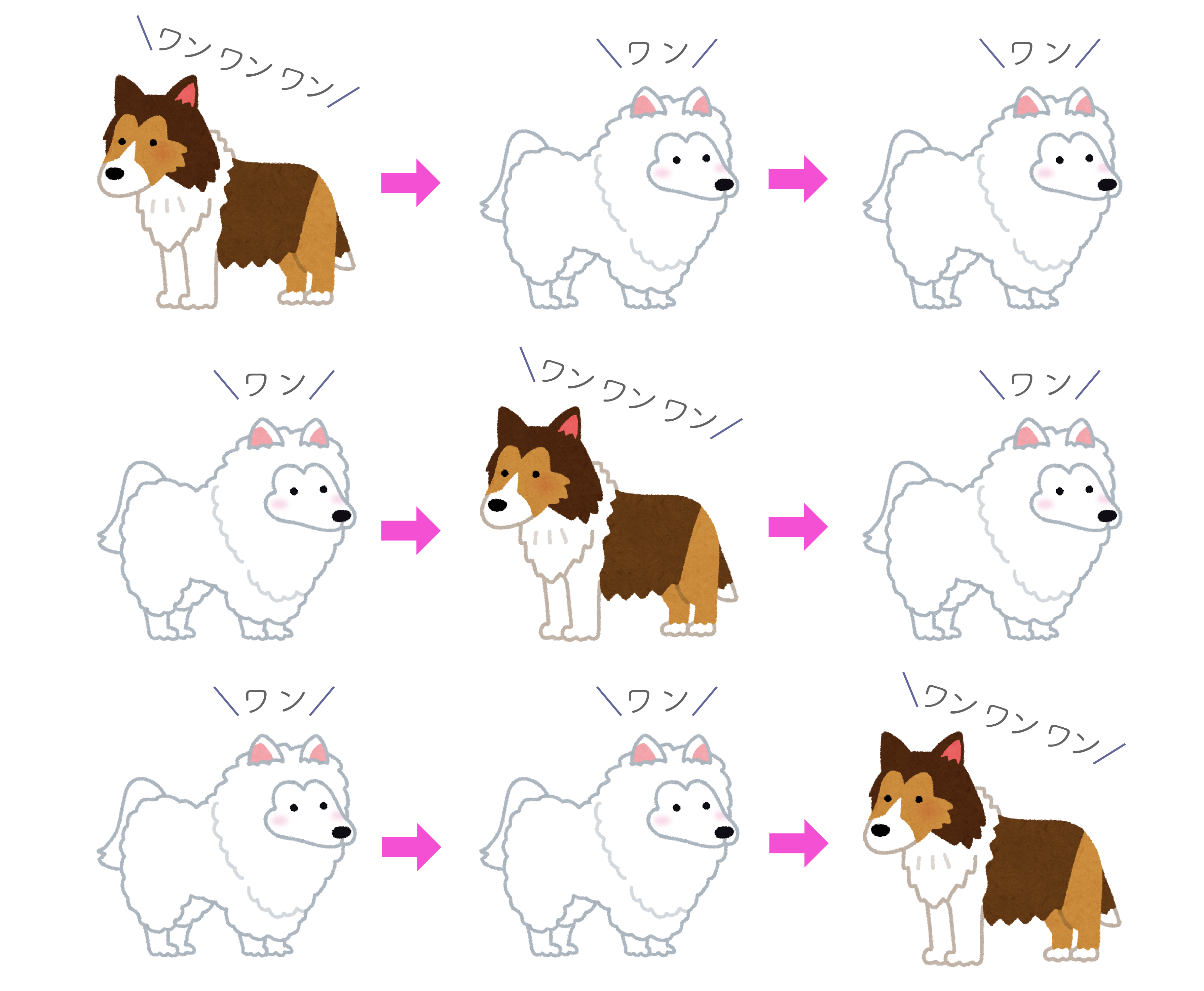 ＼ワンワンワン／

＼ワン／

＼ワン／

＼ワン／

＼ワンワンワン／

＼ワン／

＼ワン／

＼ワン／

＼ワンワンワン／